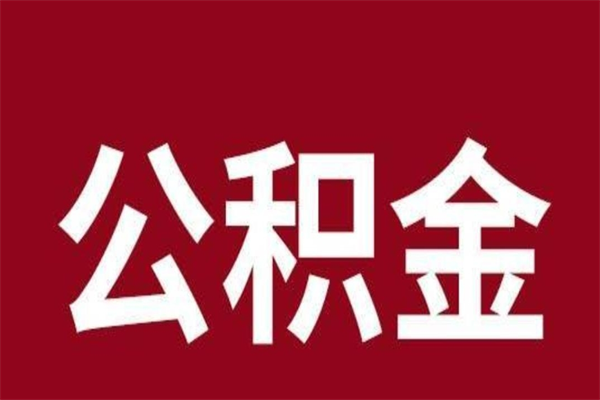 公积金